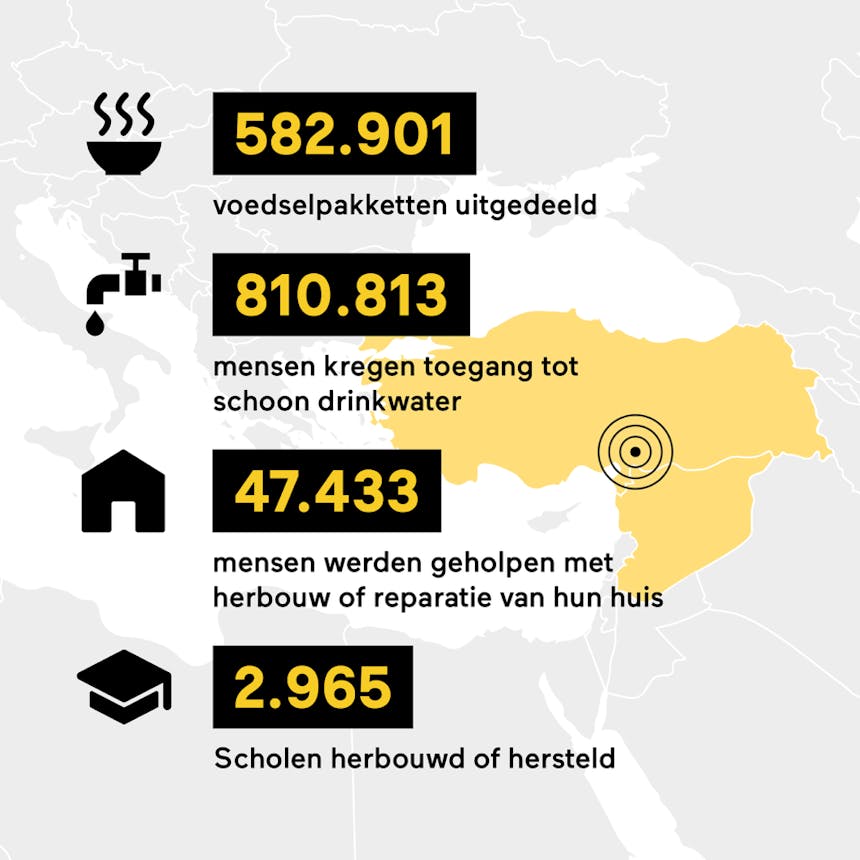 582.901

voedselpakketten uitgedeeld

810.813

mensen kregen toegang tot schoon drinkwater

47.433

mensen werden geholpen met herbouw of reparatie van hun huis

2.965

Scholen herbouwd of hersteld