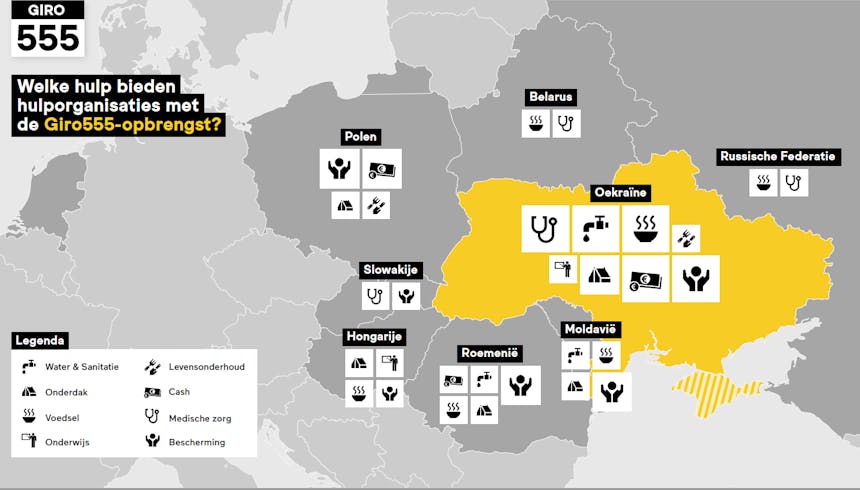 GIRO
555

Welke hulp bieden hulporganisaties met de Giro555-opbrengst?

Belarus

Polen

Russische Federatie

Oekraïne

Slowakije

Hongarije

Roemenië

Moldavië

Legenda
Water & Sanitatie
Onderdak
Voedsel
Onderwijs
Levensonderhoud
Cash
Medische zorg
Bescherming