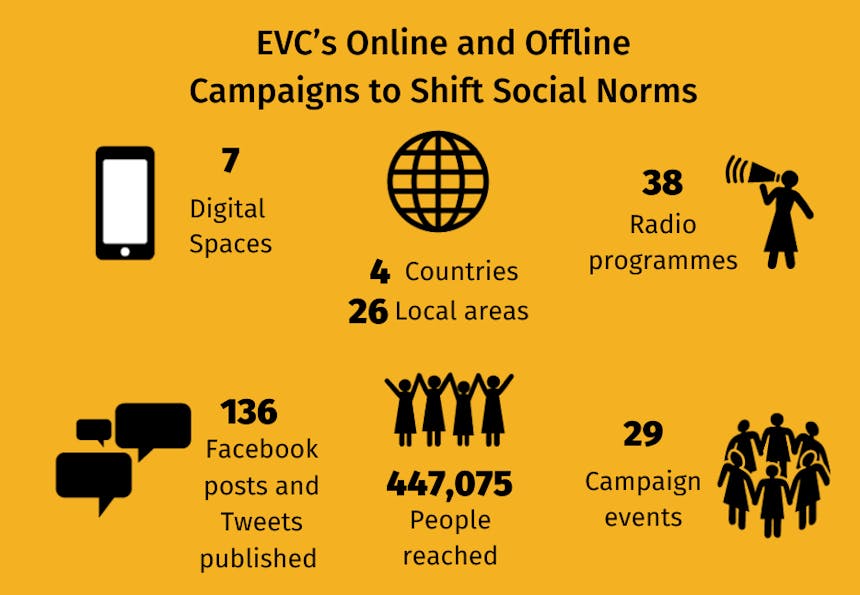 EVC's Online and Offline Campaigns to Shift Social Norms

7
Digital Spaces

4 Countries
26 Local areas

38
Radio programmes

136
Facebook posts and Tweets published

447,075
People reached

29
Campaign events